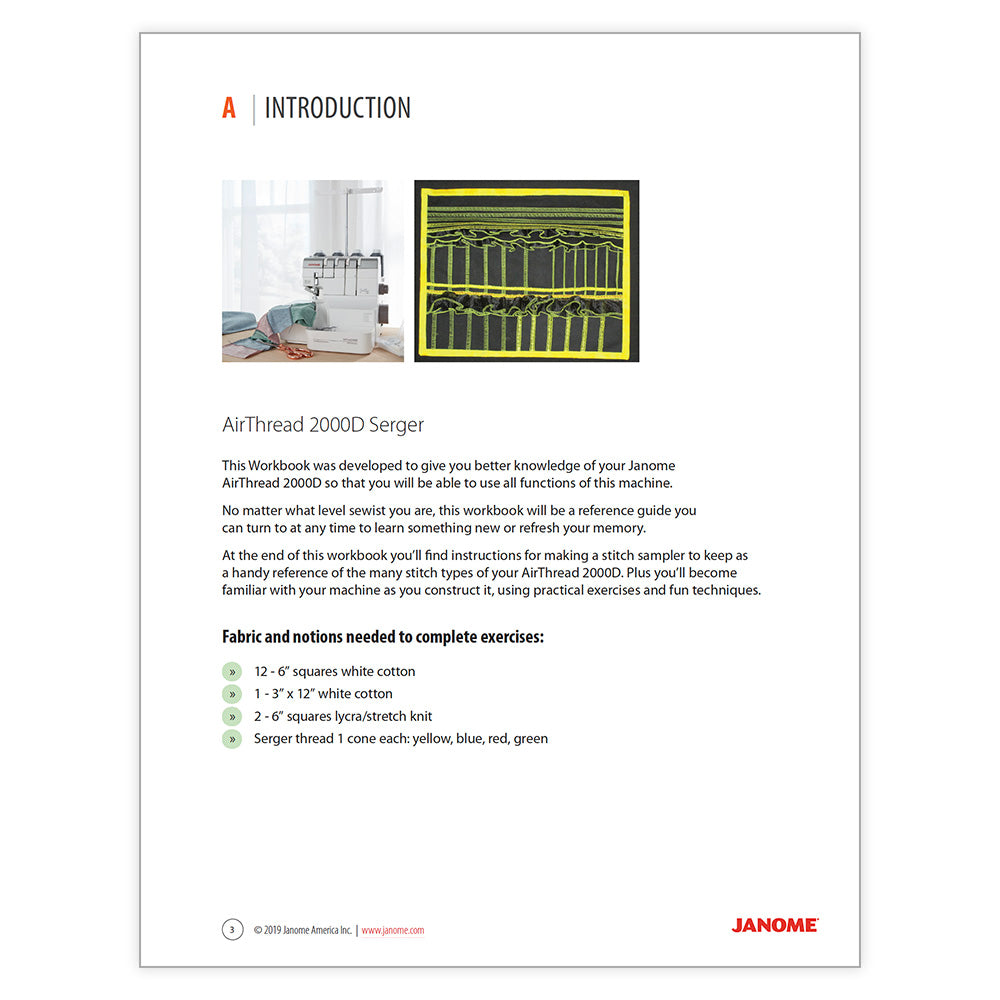 A | INTRODUCTION

AirThread 2000D Serger

This Workbook was developed to give you better knowledge of your Janome AirThread 2000D so that you will be able to use all functions of this machine.

No matter what level sewist you are, this workbook will be a reference guide you can turn to at any time to learn something new or refresh your memory.

At the end of this workbook you'll find instructions for making a stitch sampler to keep as a handy reference of the many stitch types of your AirThread 2000D. Plus you'll become familiar with your machine as you construct it, using practical exercises and fun techniques.

Fabric and notions needed to complete exercises:

» 12 - 6" squares white cotton
» 1 - 3" x 12" white cotton
» 2 - 6" squares lycra/stretch knit
» Serger thread 1 cone each: yellow, blue, red, green

3 © 2019 Janome America Inc. | www.janome.com

JANOME