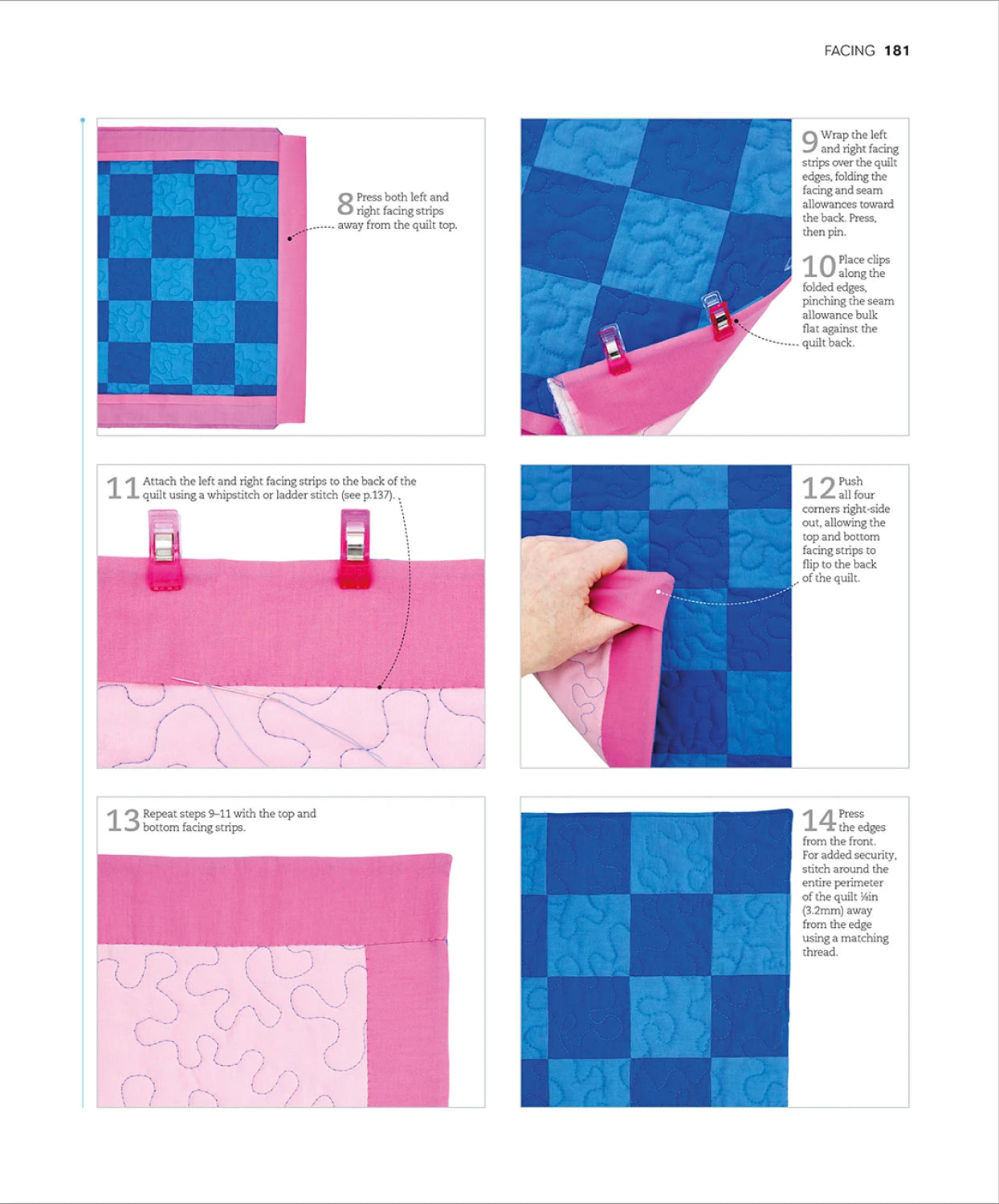 FACING 181

8 Press both left and right facing strips away from the quilt top.

9 Wrap the left and right facing strips over the quilt edges, folding the facing and seam allowances toward the back. Press, then pin.

10 Place clips along the folded edges, pinching the seam allowance bulk flat against the quilt back.

11 Attach the left and right facing strips to the back of the quilt using a whipstitch or ladder stitch (see p.137).

12 Push all four corners right-side out, allowing the top and bottom facing strips to flip to the back of the quilt.

13 Repeat steps 9–11 with the top and bottom facing strips.

14 Press the edges from the front. For added security, stitch around the entire perimeter of the quilt ⅛in (3.2mm) away from the edge using a matching thread.