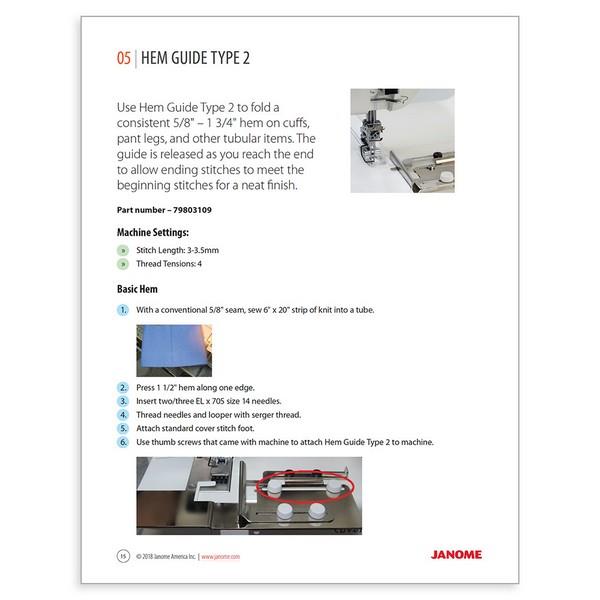 05 | HEM GUIDE TYPE 2

Use Hem Guide Type 2 to fold a consistent 5/8" – 1 3/4" hem on cuffs, pant legs, and other tubular items. The guide is released as you reach the end to allow ending stitches to meet the beginning stitches for a neat finish.

Part number – 79803109

Machine Settings:

» Stitch Length: 3-3.5mm
» Thread Tensions: 4

Basic Hem

1. With a conventional 5/8" seam, sew 6" x 20" strip of knit into a tube.

2. Press 1 1/2" hem along one edge.
3. Insert two/three EL x 705 size 14 needles.
4. Thread needles and looper with serger thread.
5. Attach standard cover stitch foot.
6. Use thumb screws that came with machine to attach Hem Guide Type 2 to machine.

15 © 2018 Janome America Inc. | www.janome.com

JANOME